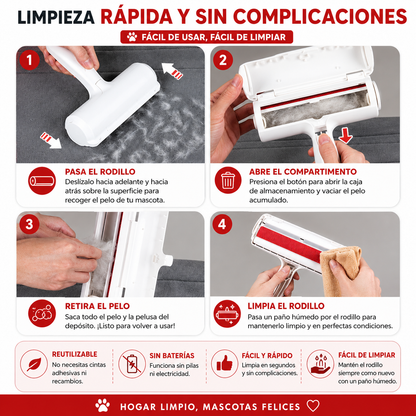 LIMPIEZA RÁPIDA Y SIN COMPLICACIONES

FÁCIL DE USAR, FÁCIL DE LIMPIAR

1

PASA EL RODILLO
Deslízalo hacia adelante y hacia atrás sobre la superficie para recoger el pelo de tu mascota.

2

ABRE EL COMPARTIMENTO
Presiona el botón para abrir la caja de almacenamiento y vaciar el pelo acumulado.

3

RETIRA EL PELO
Saca todo el pelo y la pelusa del depósito. ¡Listo para volver a usar!

4

LIMPIA EL RODILLO
Pasa un paño húmedo por el rodillo para mantenerlo limpio y en perfectas condiciones.

REUTILIZABLE
No necesitas cintas adhesivas ni recambios.

SIN BATERÍAS
Funciona sin pilas ni electricidad.

FÁCIL Y RÁPIDO
Limpia en segundos y sin complicaciones.

FÁCIL DE LIMPIAR
Mantén el rodillo siempre como nuevo con un paño húmedo.

HOGAR LIMPIO, MASCOTAS FELICES