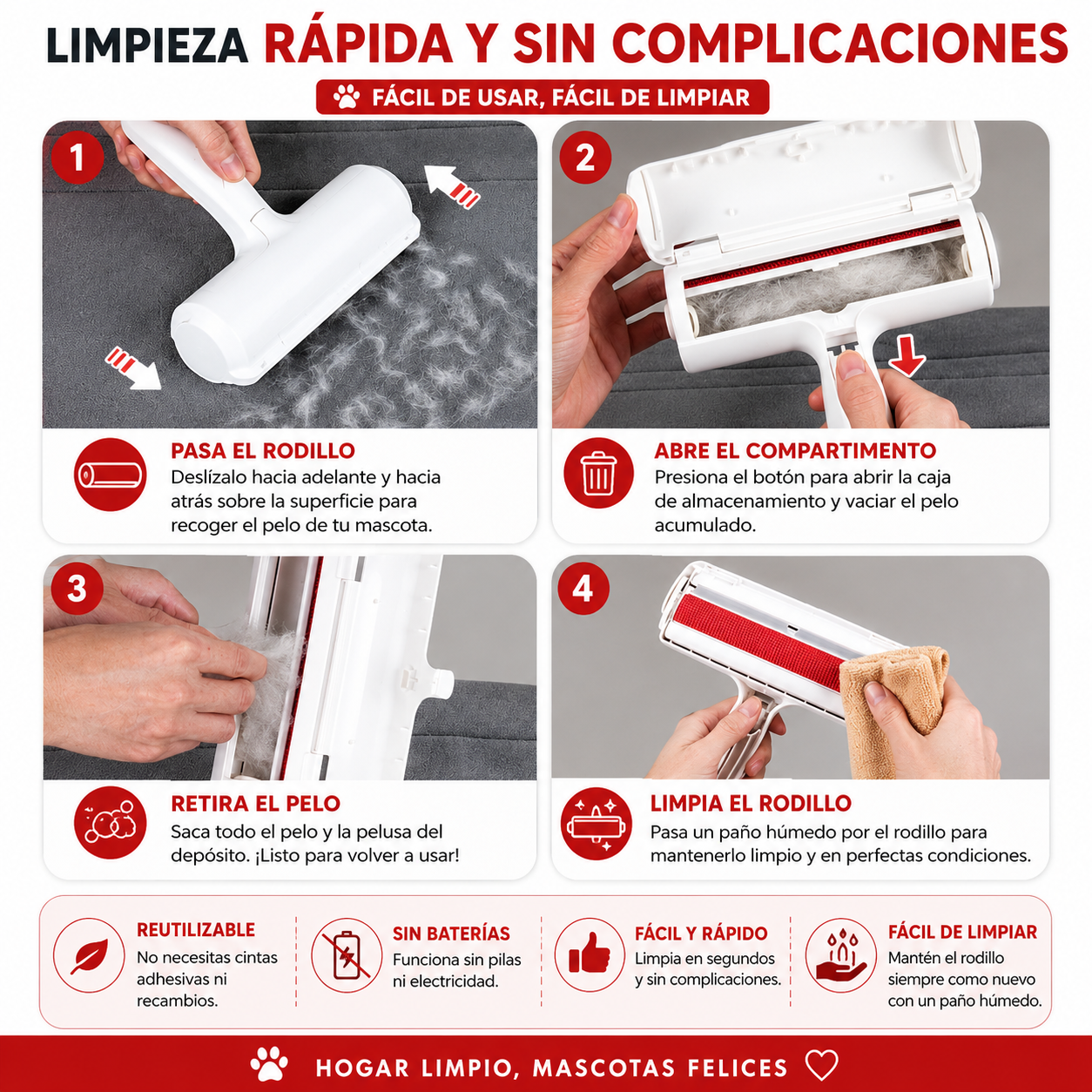 LIMPIEZA RÁPIDA Y SIN COMPLICACIONES

FÁCIL DE USAR, FÁCIL DE LIMPIAR

1

PASA EL RODILLO
Deslízalo hacia adelante y hacia atrás sobre la superficie para recoger el pelo de tu mascota.

2

ABRE EL COMPARTIMENTO
Presiona el botón para abrir la caja de almacenamiento y vaciar el pelo acumulado.

3

RETIRA EL PELO
Saca todo el pelo y la pelusa del depósito. ¡Listo para volver a usar!

4

LIMPIA EL RODILLO
Pasa un paño húmedo por el rodillo para mantenerlo limpio y en perfectas condiciones.

REUTILIZABLE
No necesitas cintas adhesivas ni recambios.

SIN BATERÍAS
Funciona sin pilas ni electricidad.

FÁCIL Y RÁPIDO
Limpia en segundos y sin complicaciones.

FÁCIL DE LIMPIAR
Mantén el rodillo siempre como nuevo con un paño húmedo.

HOGAR LIMPIO, MASCOTAS FELICES